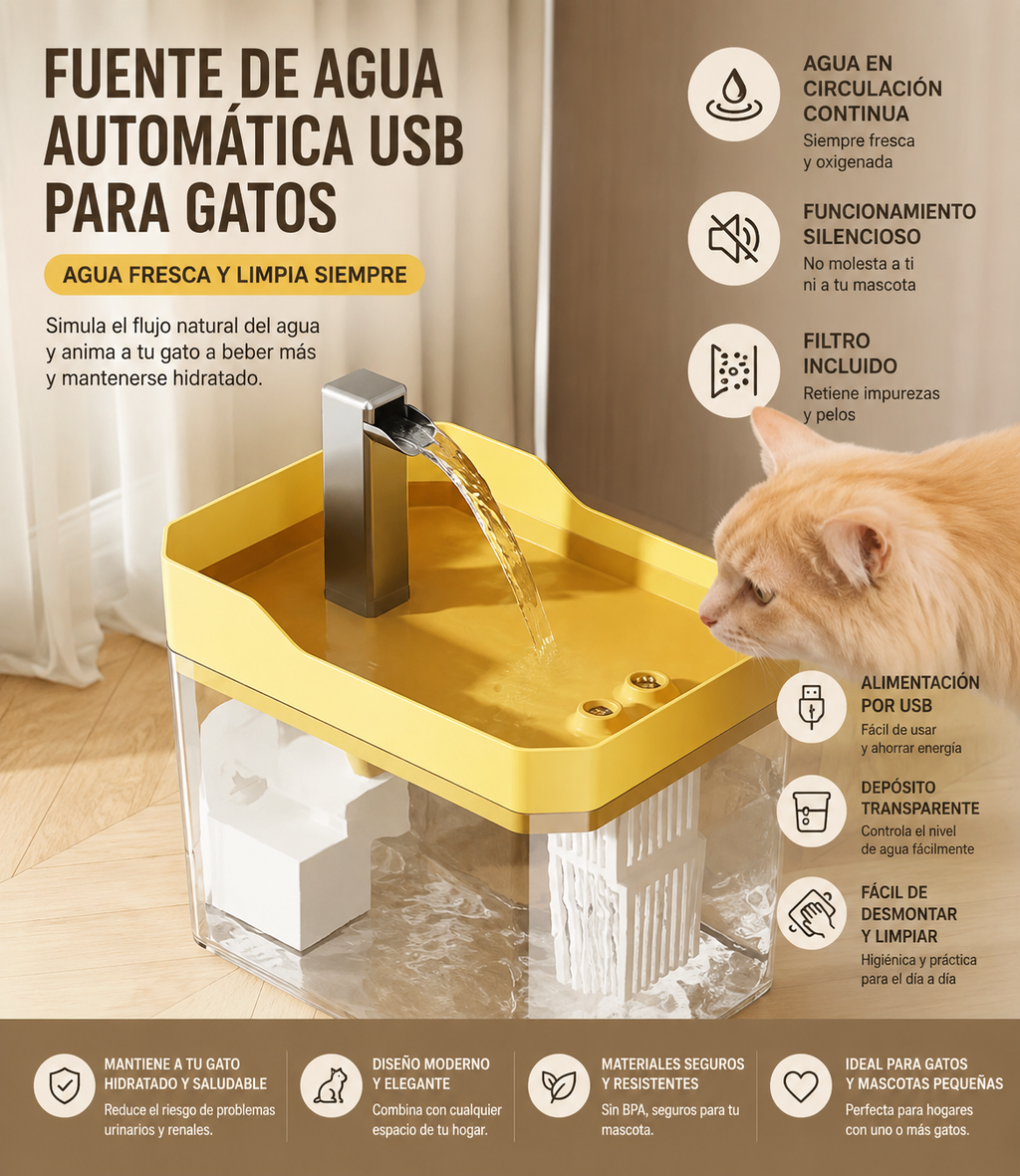 FUENTE DE AGUA AUTOMÁTICA USB PARA GATOS

AGUA FRESCA Y LIMPIA SIEMPRE

Simula el flujo natural del agua y anima a tu gato a beber más y mantenerse hidratado.

AGUA EN CIRCULACIÓN CONTINUA
Siempre fresca y oxigenada

FUNCIONAMIENTO SILENCIOSO
No molesta a ti ni a tu mascota

FILTRO INCLUIDO
Retiene impurezas y pelos

ALIMENTACIÓN POR USB
Fácil de usar y ahorrar energía

DEPÓSITO TRANSPARENTE
Controla el nivel de agua fácilmente

FÁCIL DE DESMONTAR Y LIMPIAR
Higiénica y práctica para el día a día

MANTIENE A TU GATO HIDRATADO Y SALUDABLE
Reduce el riesgo de problemas urinarios y renales.

DISEÑO MODERNO Y ELEGANTE
Combina con cualquier espacio de tu hogar.

MATERIALES SEGUROS Y RESISTENTES
Sin BPA, seguros para tu mascota.

IDEAL PARA GATOS Y MASCOTAS PEQUEÑAS
Perfecta para hogares con uno o más gatos.